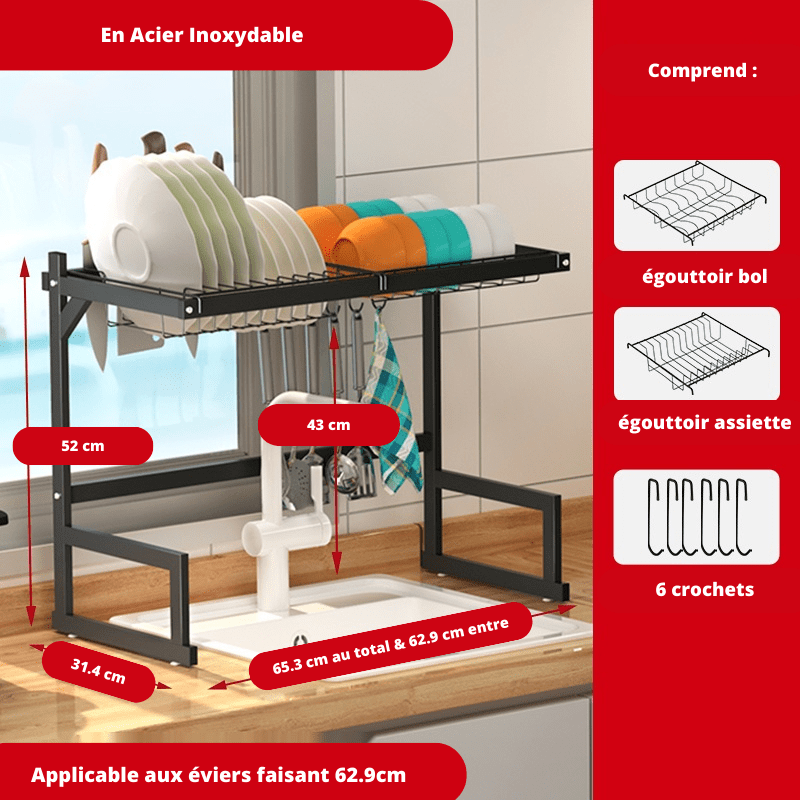 En Acier Inoxydable

52 cm

43 cm

31.4 cm

65.3 cm au total & 62.9 cm entre

Applicable aux éviers faisant 62.9cm

Comprend :

égouttoir bol

égouttoir assiette

6 crochets